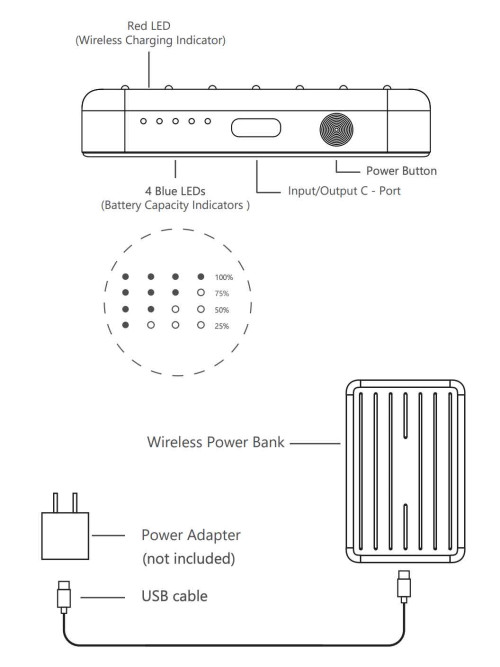 Red LED
(Wireless Charging Indicator)

Power Button

4 Blue LEDs
(Battery Capacity Indicators )

Input/Output C - Port

100%
75%
50%
25%

Wireless Power Bank

Power Adapter
(not included)

USB cable